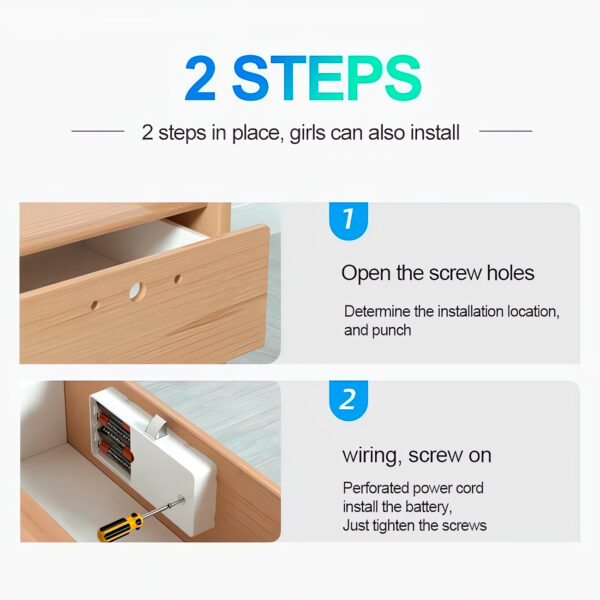 2 STEPS

2 steps in place, girls can also install

1

Open the screw holes

Determine the installation location, and punch

2

wiring, screw on

Perforated power cord
install the battery,
Just tighten the screws